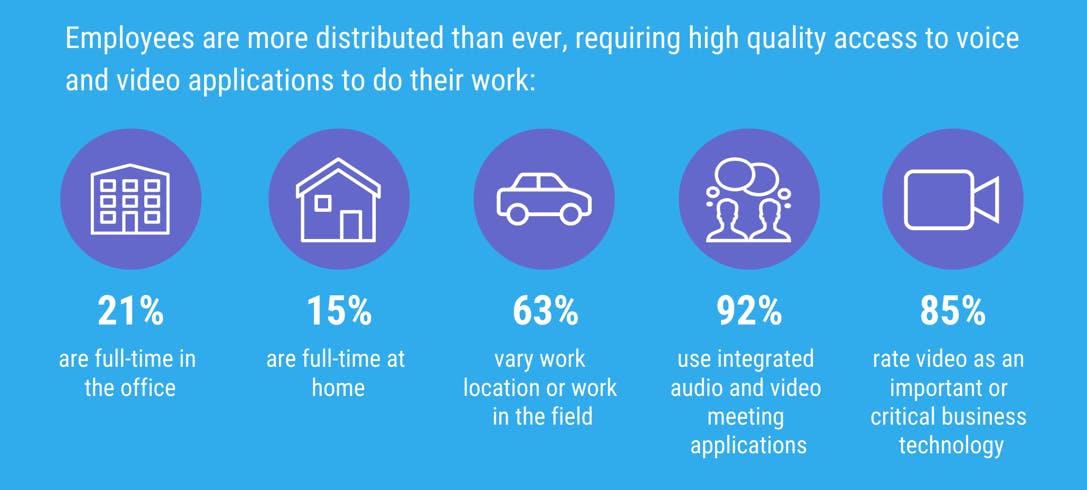 Employees are more distributed than ever, requiring high quality access to voice and video applications to do their work:

21%
are full-time in the office

15%
are full-time at home

63%
vary work location or work in the field

92%
use integrated audio and video meeting applications

85%
rate video as an important or critical business technology