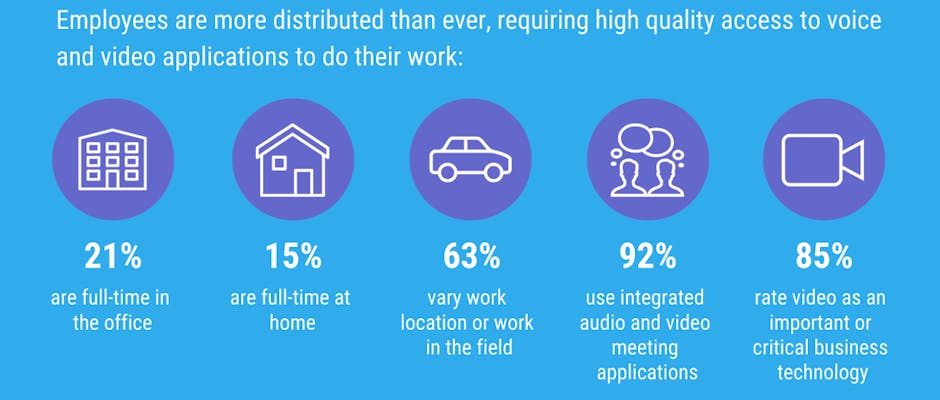 Employees are more distributed than ever, requiring high quality access to voice and video applications to do their work:

21%
are full-time in the office

15%
are full-time at home

63%
vary work location or work in the field

92%
use integrated audio and video meeting applications

85%
rate video as an important or critical business technology