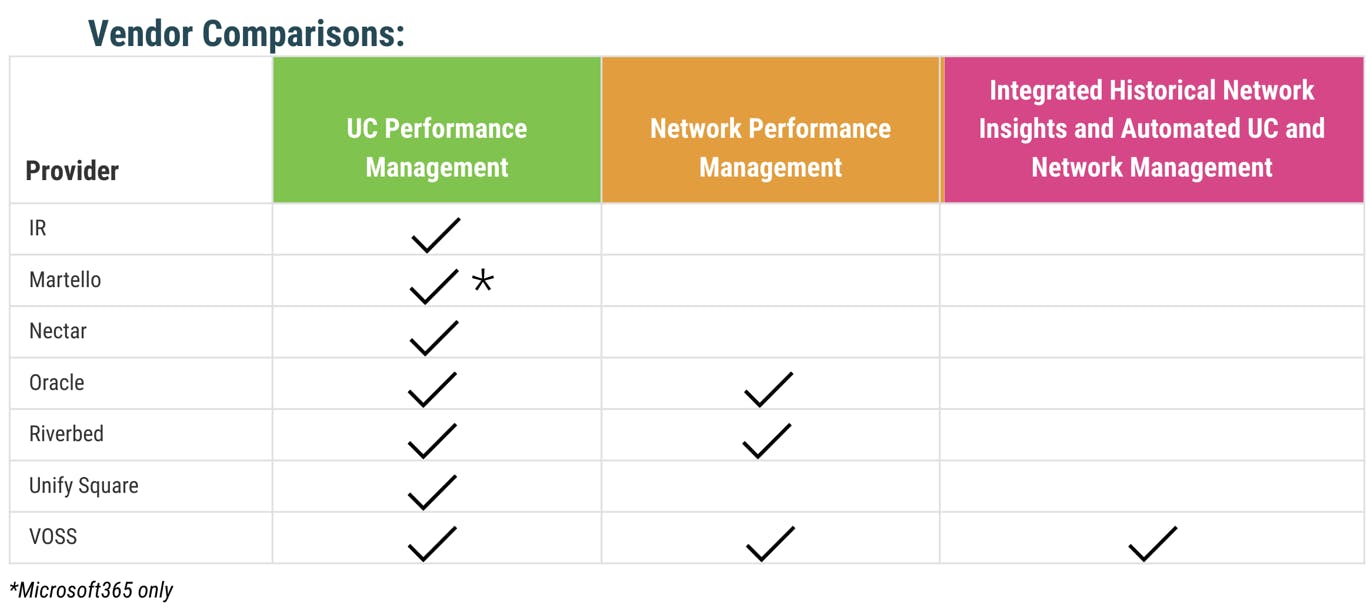 Vendor Comparisons:

| Provider | UC Performance Management | Network Performance Management | Integrated Historical Network Insights and Automated UC and Network Management |
|---|---|---|---|
| IR | ✓ | | |
| Martello | ✓ * | | |
| Nectar | ✓ | | |
| Oracle | ✓ | ✓ | |
| Riverbed | ✓ | ✓ | |
| Unify Square | ✓ | | |
| VOSS | ✓ | ✓ | ✓ |

*Microsoft365 only